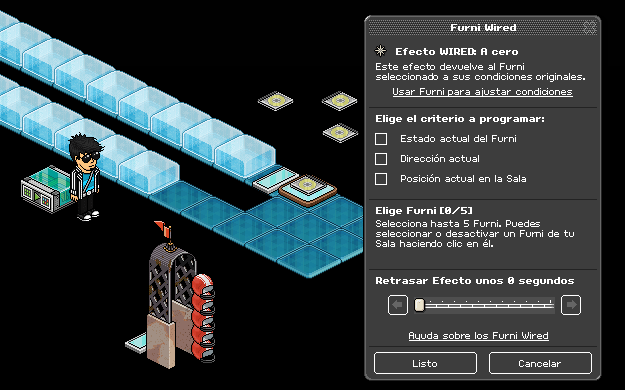 Furni Wired

Efecto WIRED: A cero

Este efecto devuelve al Furni seleccionado a sus condiciones originales.

Usar Furni para ajustar condiciones

Elige el criterio a programar:

Estado actual del Furni

Dirección actual

Posición actual en la Sala

Elige Furni [0/5]

Selecciona hasta 5 Furni. Puedes seleccionar o desactivar un Furni de tu Sala haciendo clic en él.

Retrasar Efecto unos 0 segundos

Ayuda sobre los Furni Wired

Listo

Cancelar